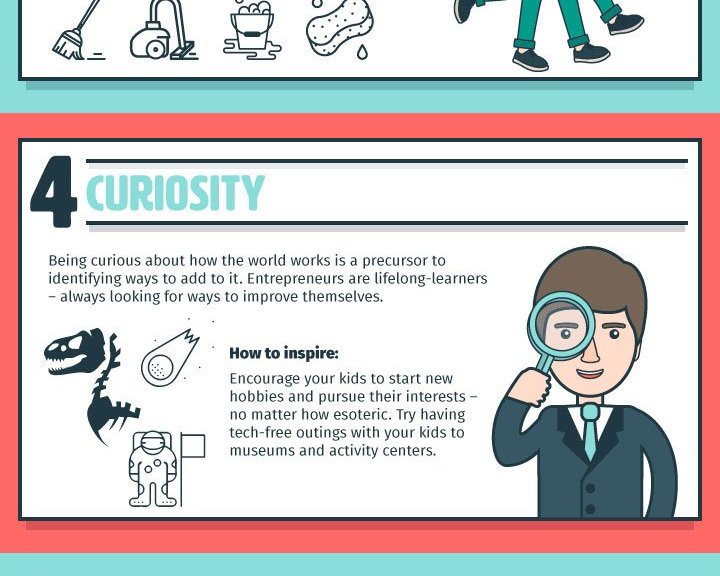 4 CURIOSITY

Being curious about how the world works is a precursor to identifying ways to add to it. Entrepreneurs are lifelong-learners – always looking for ways to improve themselves.

How to inspire:

Encourage your kids to start new hobbies and pursue their interests – no matter how esoteric. Try having tech-free outings with your kids to museums and activity centers.